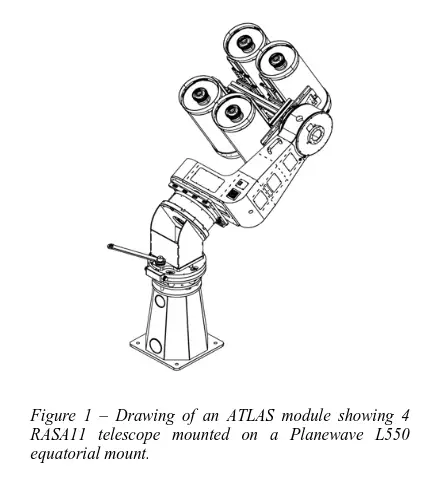 Figure 1 – Drawing of an ATLAS module showing 4 RASA11 telescope mounted on a Planewave L550 equatorial mount.